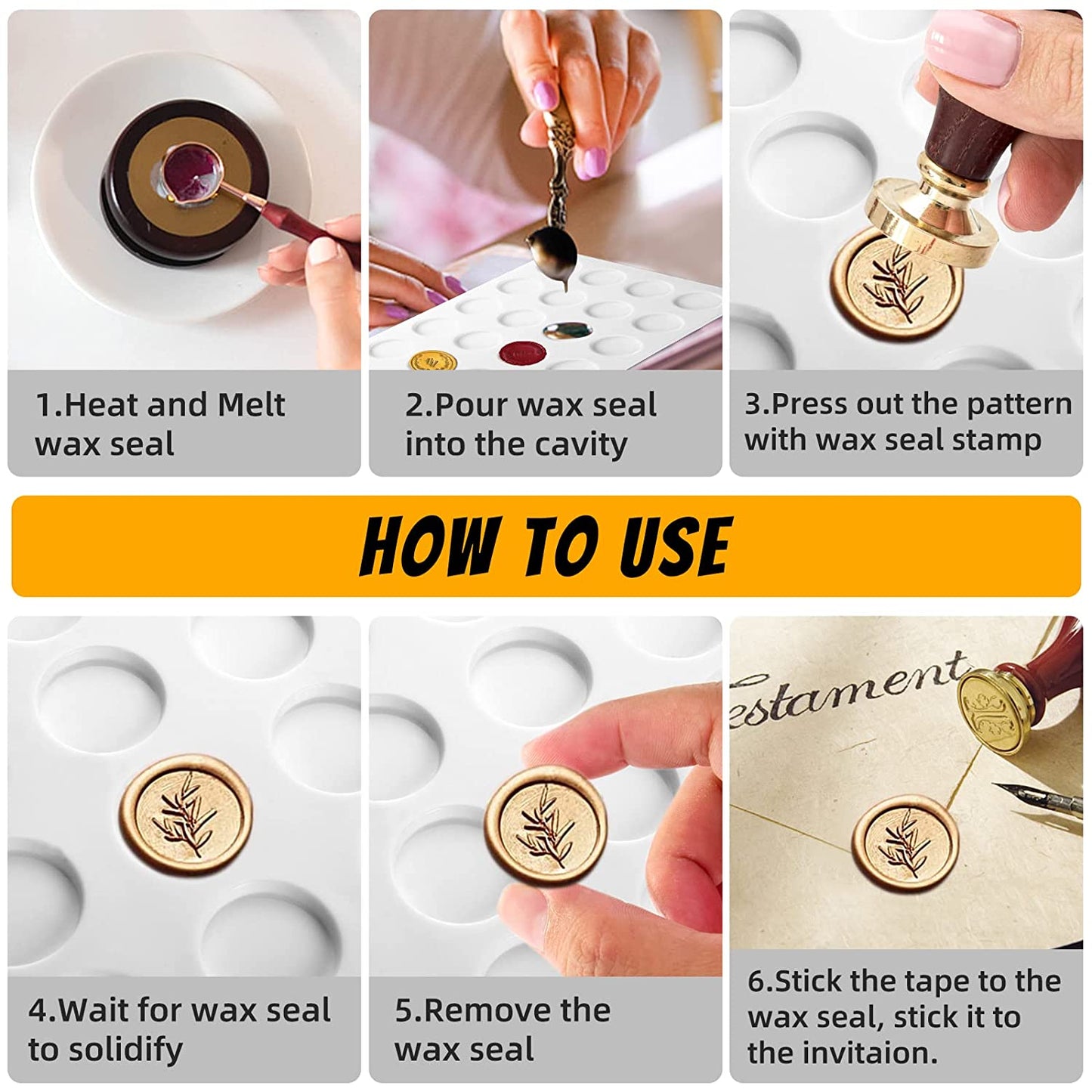 1.Heat and Melt wax seal

2.Pour wax seal into the cavity

3.Press out the pattern with wax seal stamp

HOW TO USE

4.Wait for wax seal to solidify

5.Remove the wax seal

estament

6.Stick the tape to the wax seal, stick it to the invitaion.